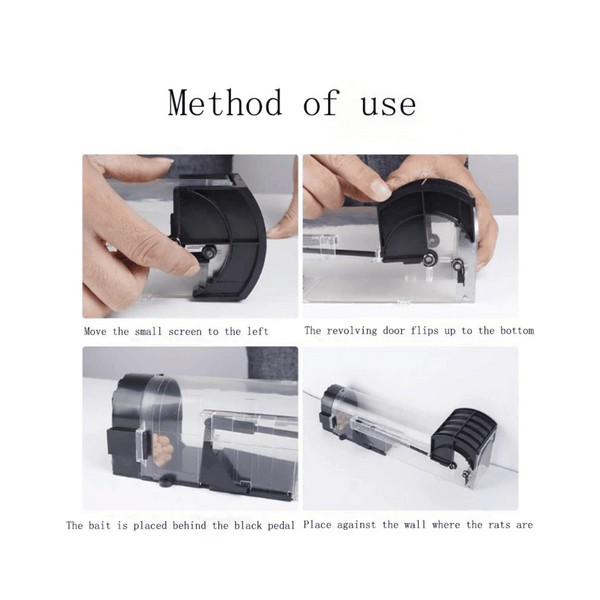 Method of use

Move the small screen to the left

The revolving door flips up to the bottom

The bait is placed behind the black pedal

Place against the wall where the rats are